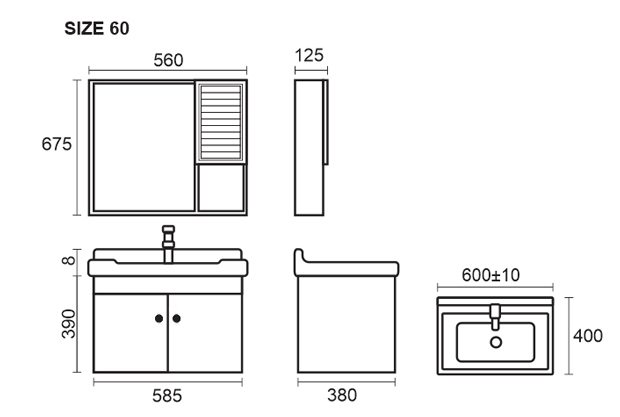 SIZE 60

560

125

675

8

390

585

380

600±10

400